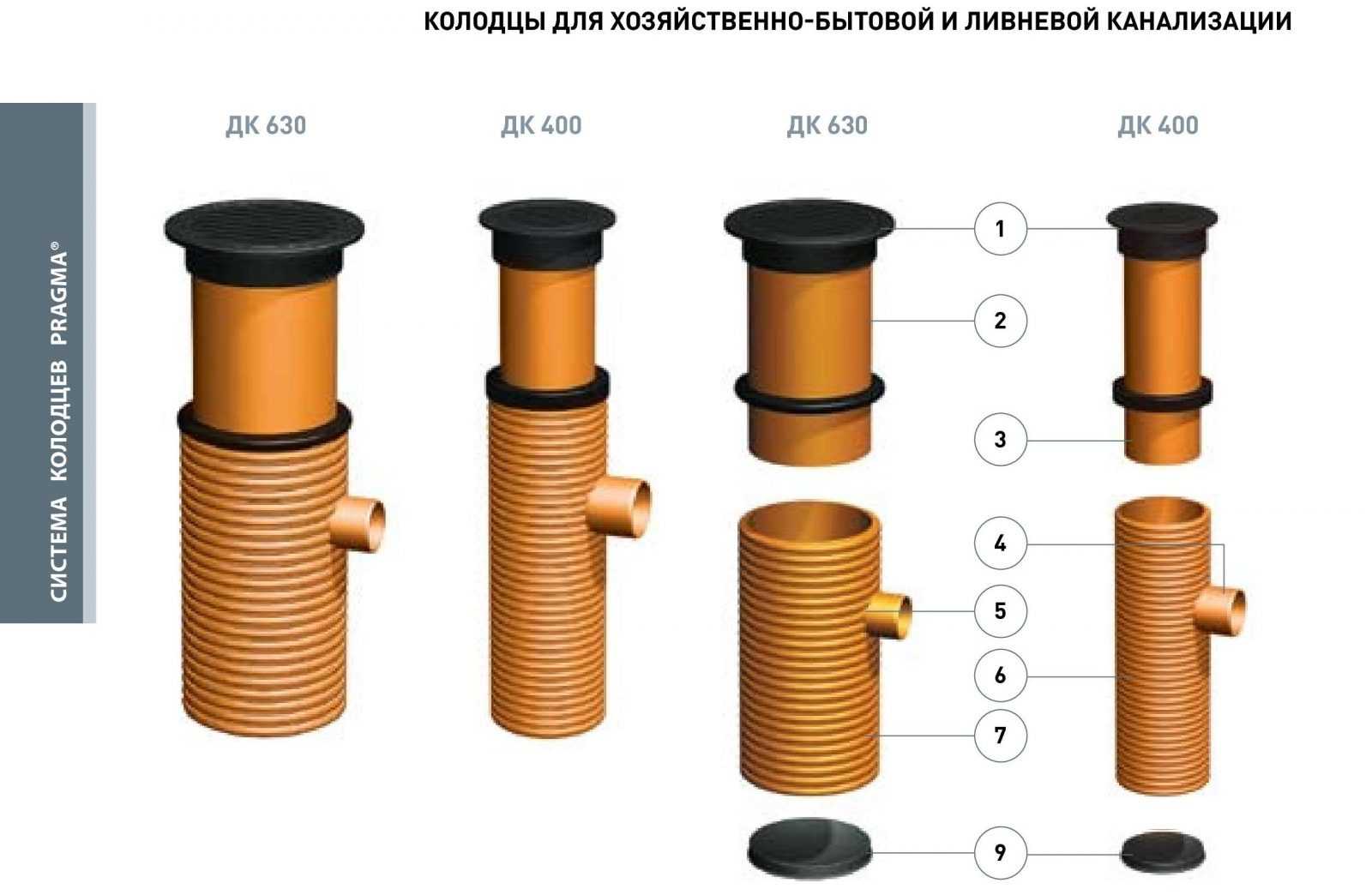 КОЛОДЦЫ ДЛЯ ХОЗЯЙСТВЕННО-БЫТОВОЙ И ЛИВНЕВОЙ КАНАЛИЗАЦИИ

СИСТЕМА КОЛОДЦЕВ PRAGMA®

ДК 630

ДК 400

ДК 630

ДК 400

1

2

3

4

5

6

7

9